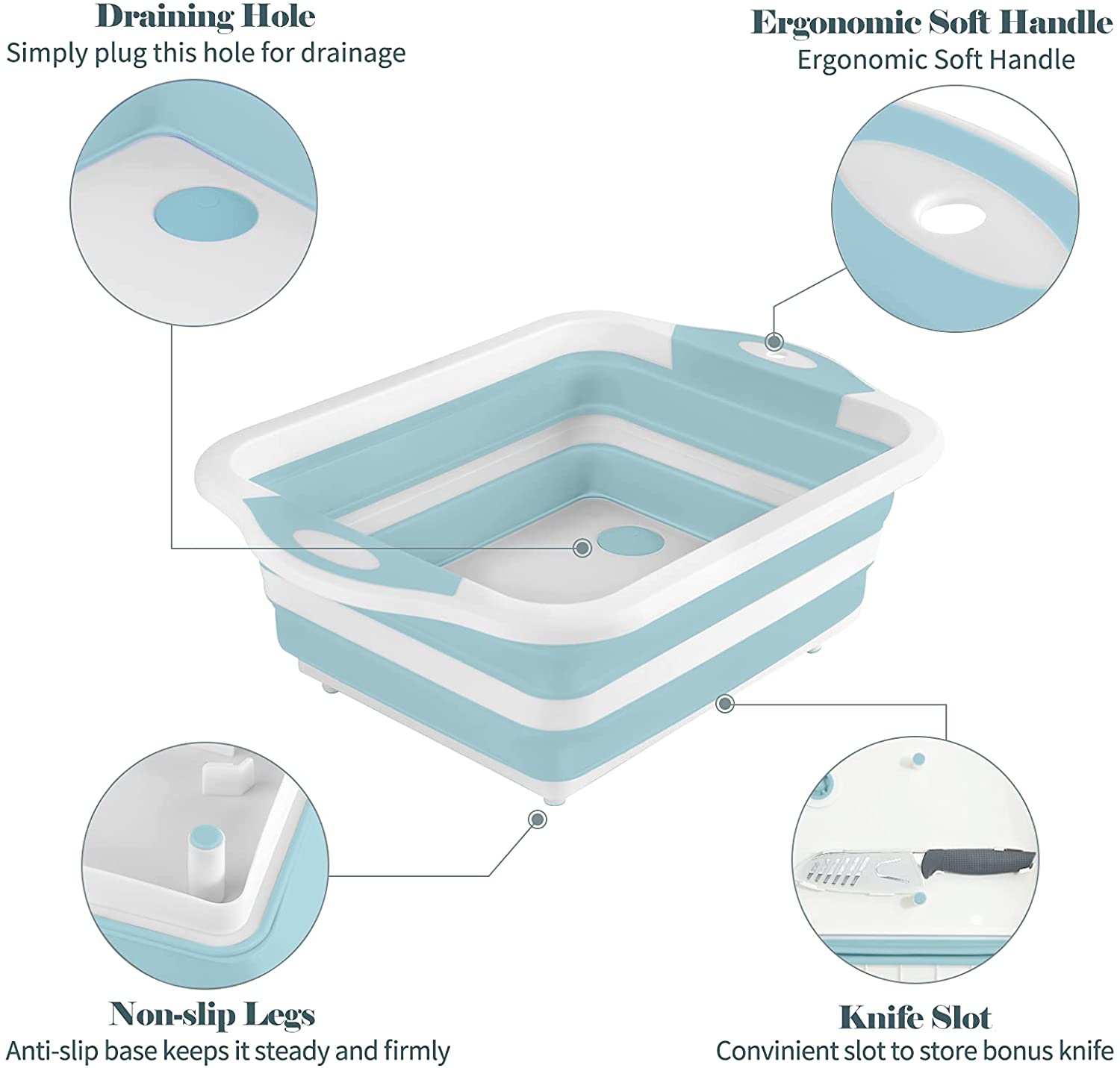 Draining Hole
Simply plug this hole for drainage

Ergonomic Soft Handle
Ergonomic Soft Handle

Non-slip Legs
Anti-slip base keeps it steady and firmly

Knife Slot
Convinient slot to store bonus knife